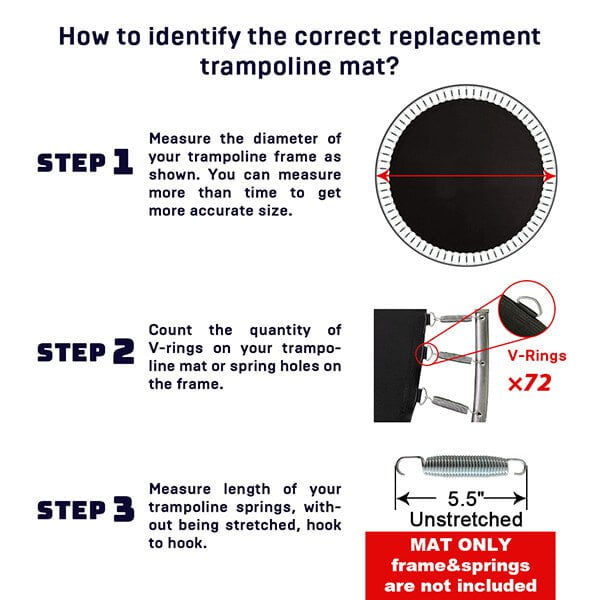 How to identify the correct replacement trampoline mat?

STEP 1

Measure the diameter of your trampoline frame as shown. You can measure more than time to get more accurate size.

STEP 2

Count the quantity of V-rings on your trampoline mat or spring holes on the frame.

V-Rings
×72

STEP 3

Measure length of your trampoline springs, without being stretched, hook to hook.

5.5"
Unstretched

MAT ONLY
frame&springs
are not included