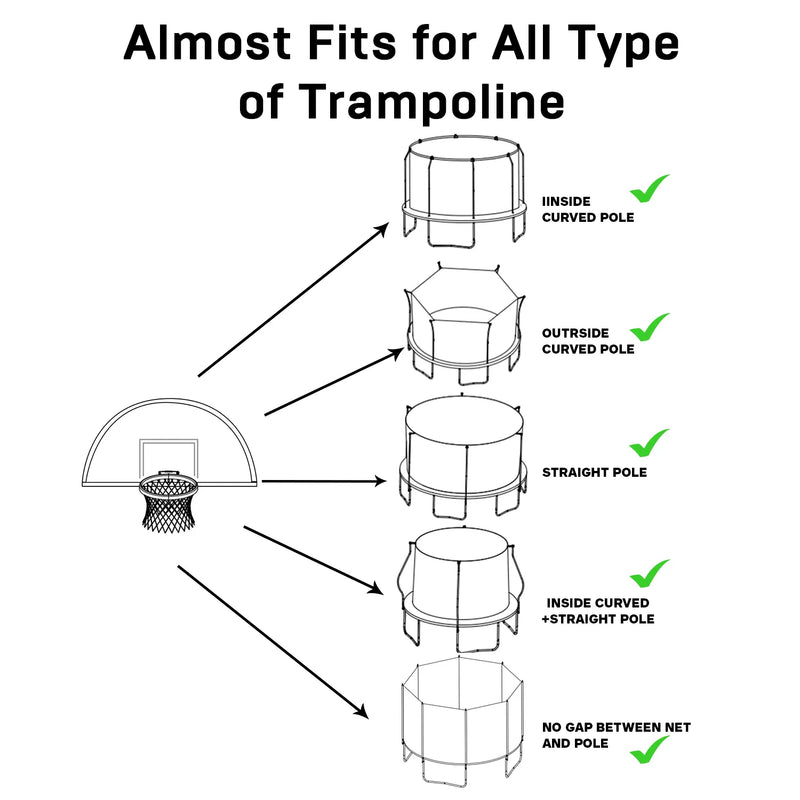 Almost Fits for All Type of Trampoline

IINSIDE CURVED POLE

OUTRSIDE CURVED POLE

STRAIGHT POLE

INSIDE CURVED +STRAIGHT POLE

NO GAP BETWEEN NET AND POLE